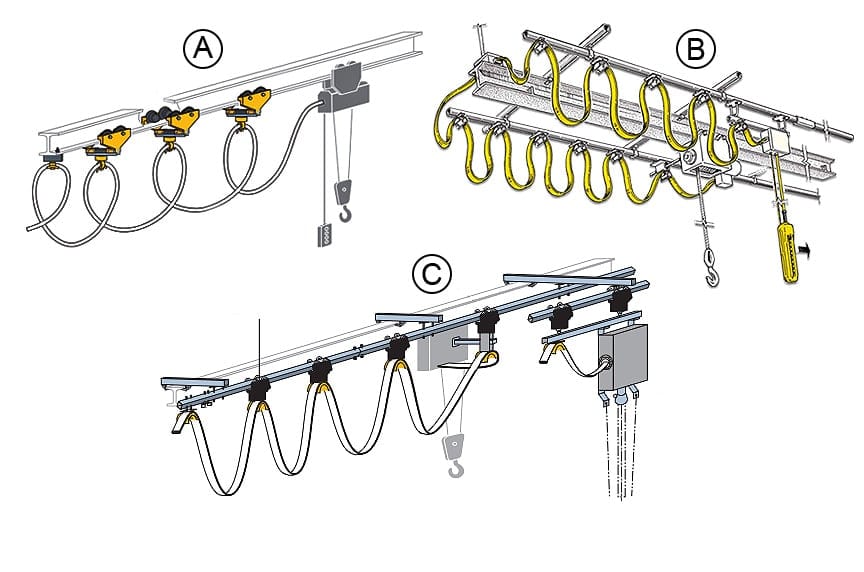 A

B

C