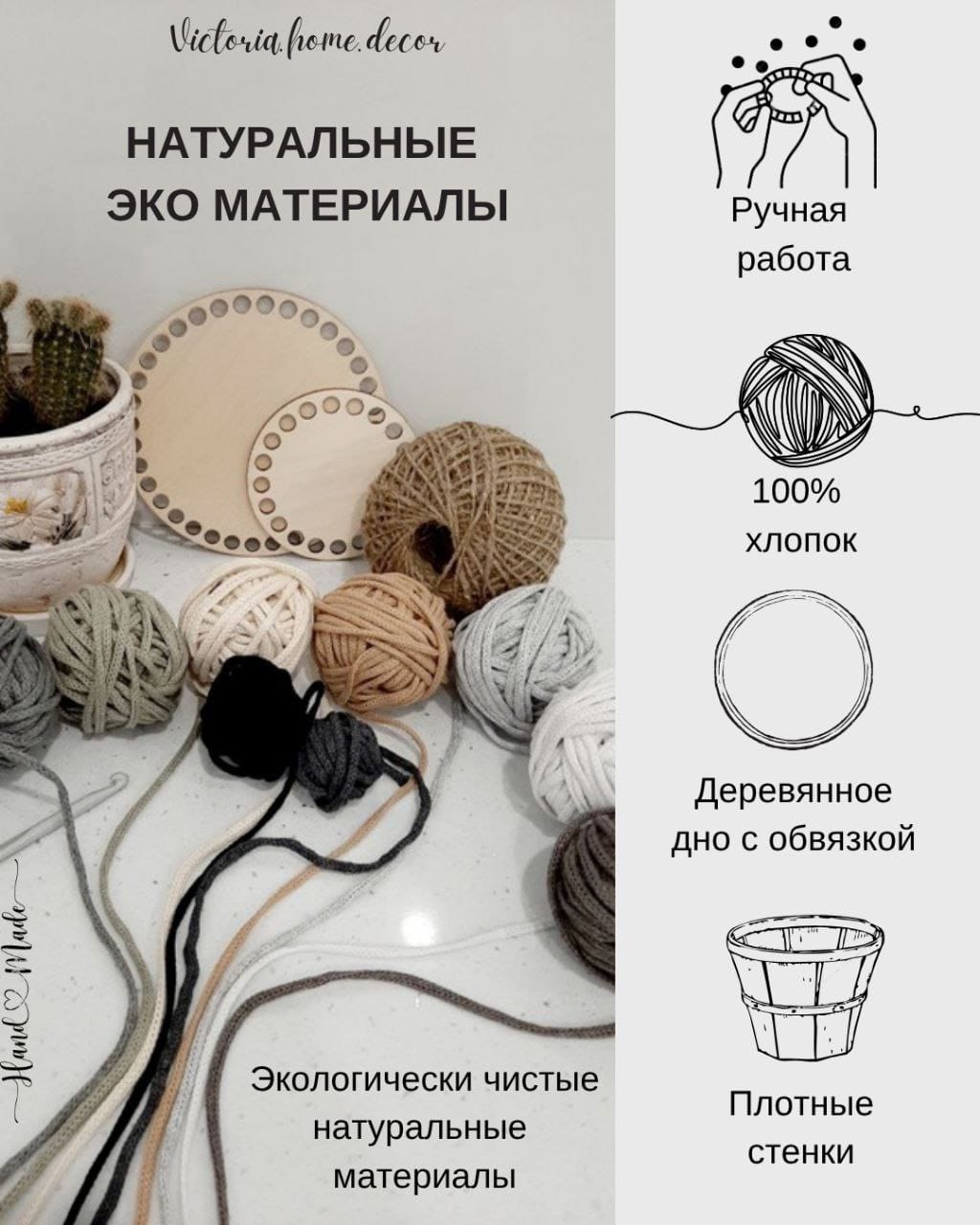 Victoria.home.decor

НАТУРАЛЬНЫЕ ЭКО МАТЕРИАЛЫ

Hand Made

Экологически чистые натуральные материалы

Ручная работа

100% хлопок

Деревянное дно с обвязкой

Плотные стенки