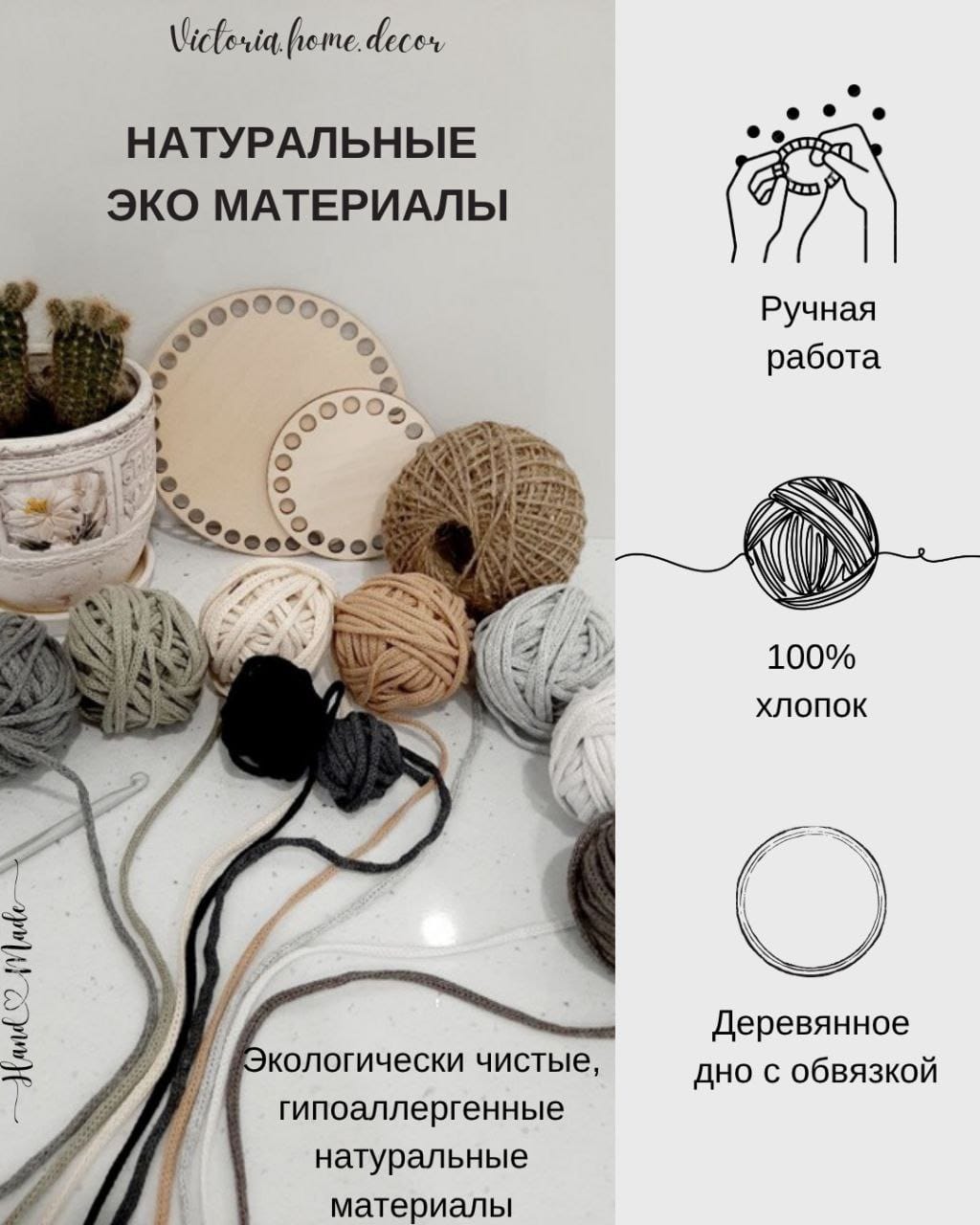 Victoria.home.decor

НАТУРАЛЬНЫЕ ЭКО МАТЕРИАЛЫ

Hand Made

Экологически чистые, гипоаллергенные натуральные материалы

Ручная работа

100% хлопок

Деревянное дно с обвязкой