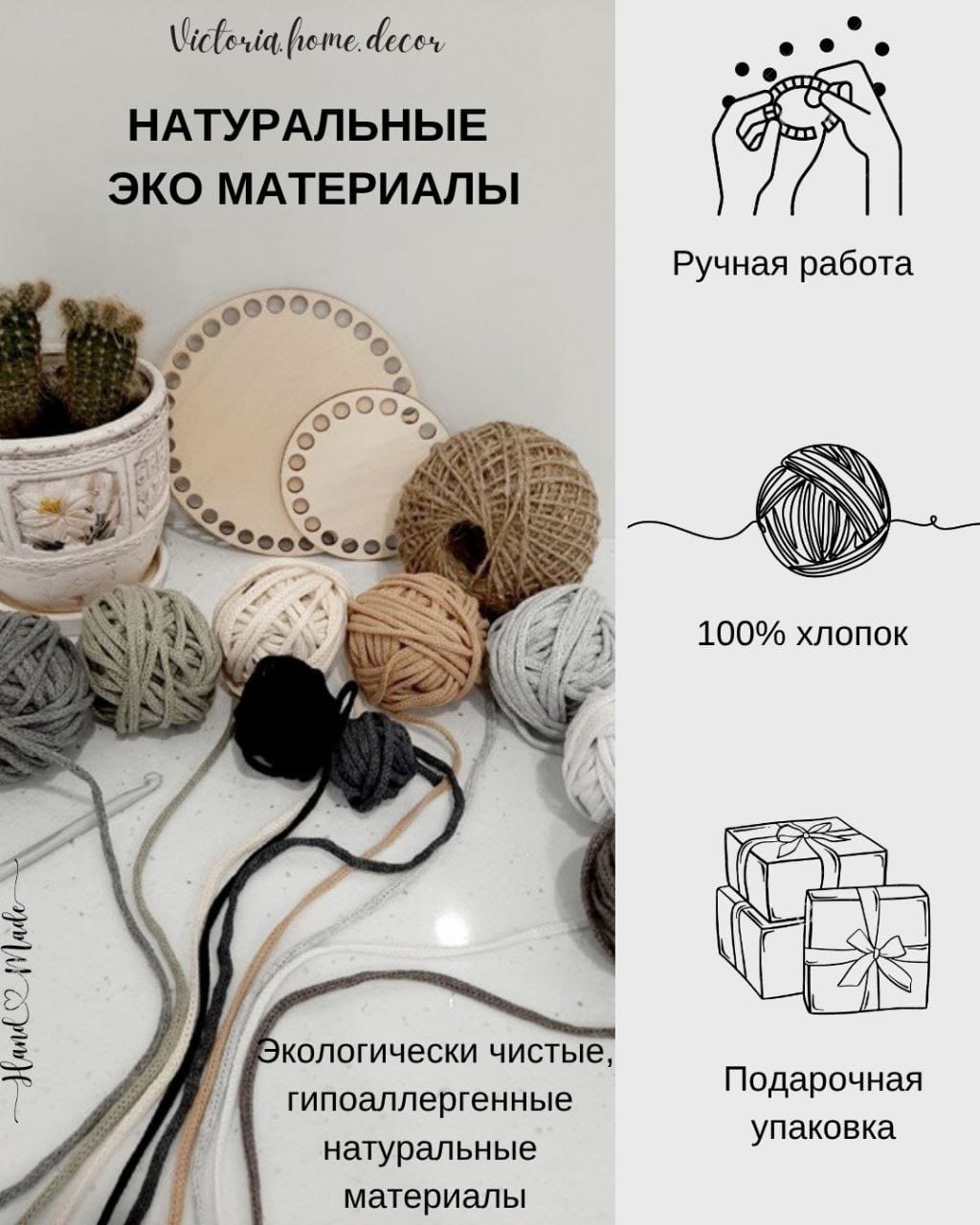 Victoria.home.decor

НАТУРАЛЬНЫЕ ЭКО МАТЕРИАЛЫ

Hand Made

Экологически чистые, гипоаллергенные натуральные материалы

Ручная работа

100% хлопок

Подарочная упаковка