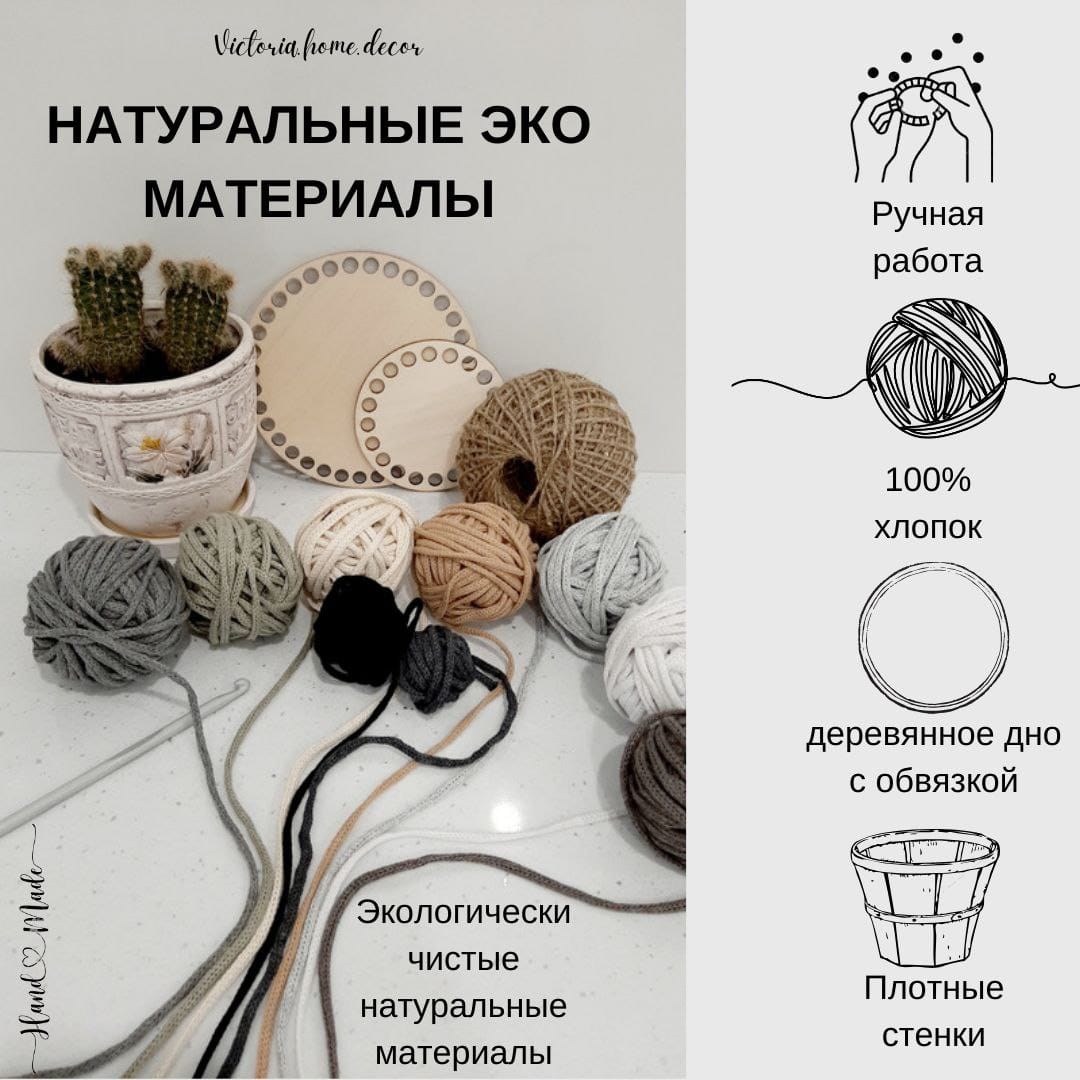 Victoria.home.decor

НАТУРАЛЬНЫЕ ЭКО МАТЕРИАЛЫ

Hand Made

Экологически чистые натуральные материалы

Ручная работа

100% хлопок

деревянное дно с обвязкой

Плотные стенки