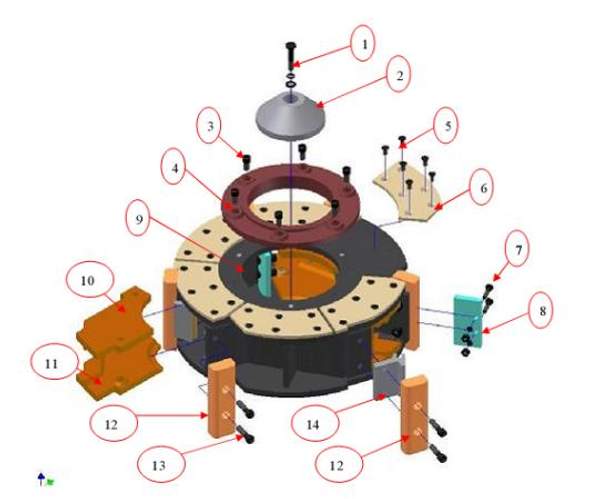 1
2
3
5
4
6
9
7
10
8
11
12
14
13
12