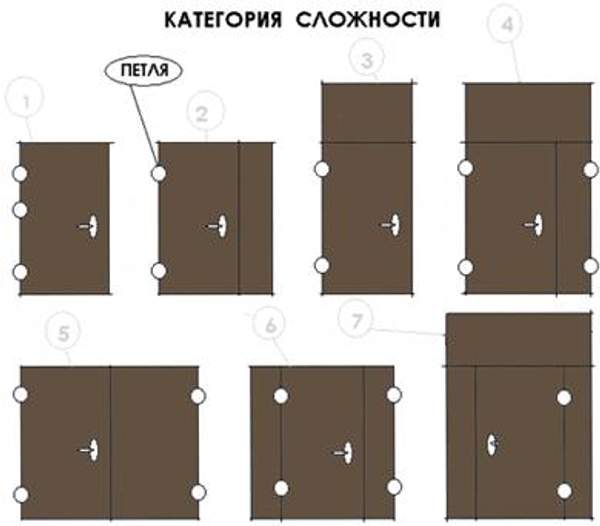 КАТЕГОРИЯ СЛОЖНОСТИ

ПЕТЛЯ

1

2

3

4

5

6

7