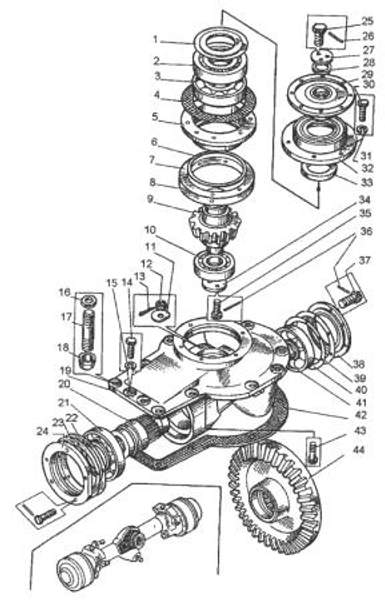 1
2
3
4
5
6
7
8
9
10
11
12
13
14
15
16
17
18
19
20
21
22
23
24
25
26
27
28
29
30
31
32
33
34
35
36
37
38
39
40
41
42
43
44