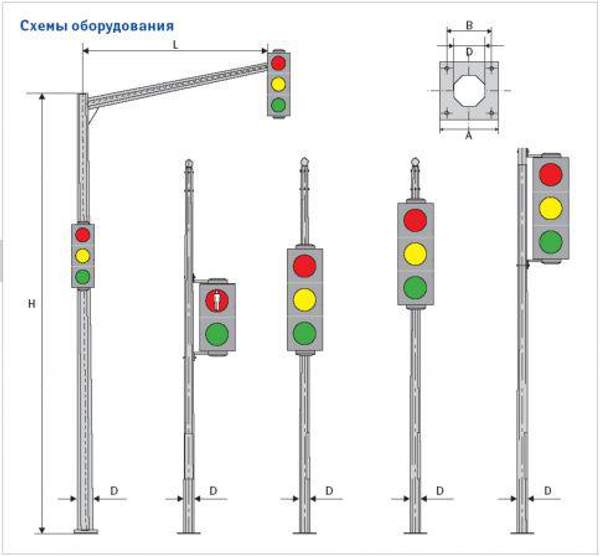 Схемы оборудования

L

B

D

A

H

D

D

D

D

D