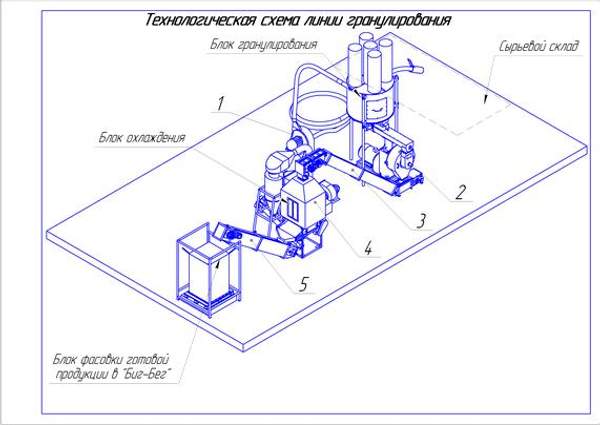 Технологическая схема линии гранулирования

Блок гранулирования

Сырьевой склад

1

Блок охлаждения

2

3

4

5

Блок фасовки готовой продукции в "Биг-Бег"