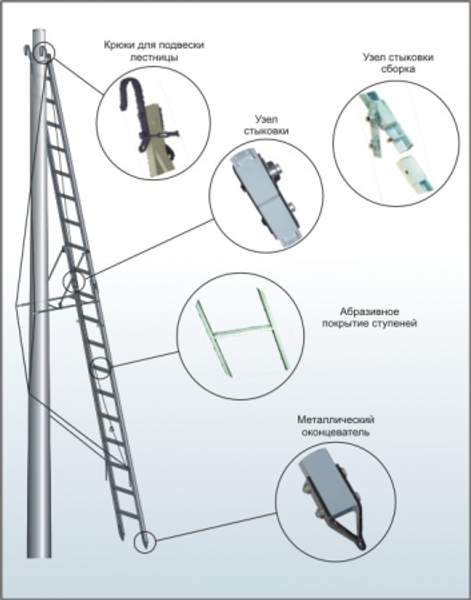 Крюки для подвески лестницы

Узел стыковки сборка

Узел стыковки

Абразивное покрытие ступеней

Металлический оконцеватель