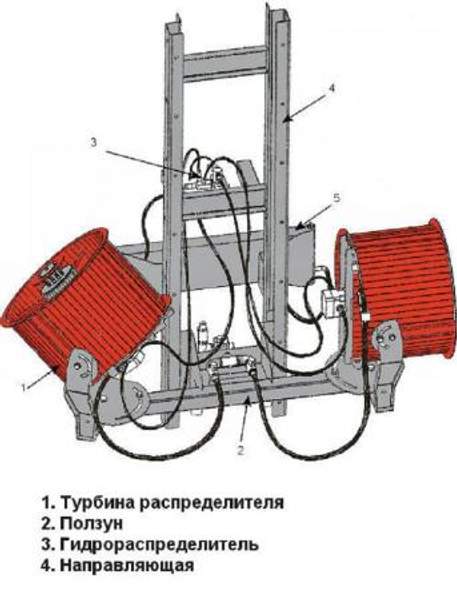 4
3
5
1
2

1. Турбина распределителя
2. Ползун
3. Гидрораспределитель
4. Направляющая