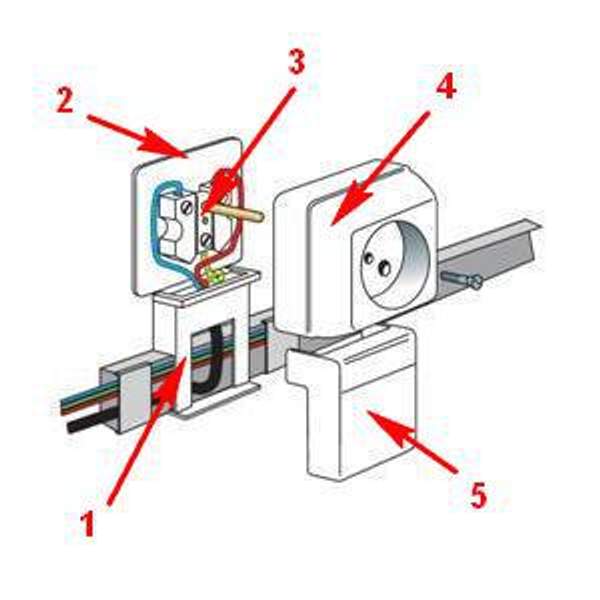 2
3
4
1
5